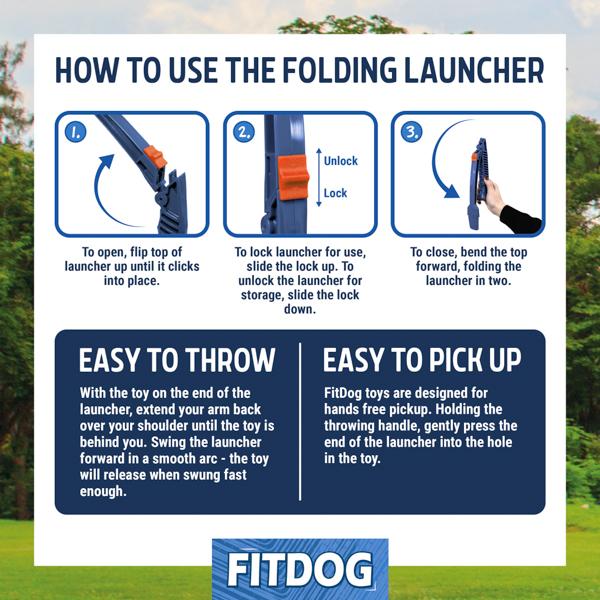 HOW TO USE THE FOLDING LAUNCHER

1.

To open, flip top of launcher up until it clicks into place.

2.

Unlock

Lock

To lock launcher for use, slide the lock up. To unlock the launcher for storage, slide the lock down.

3.

To close, bend the top forward, folding the launcher in two.

EASY TO THROW

With the toy on the end of the launcher, extend your arm back over your shoulder until the toy is behind you. Swing the launcher forward in a smooth arc - the toy will release when swung fast enough.

EASY TO PICK UP

FitDog toys are designed for hands free pickup. Holding the throwing handle, gently press the end of the launcher into the hole in the toy.

FITDOG