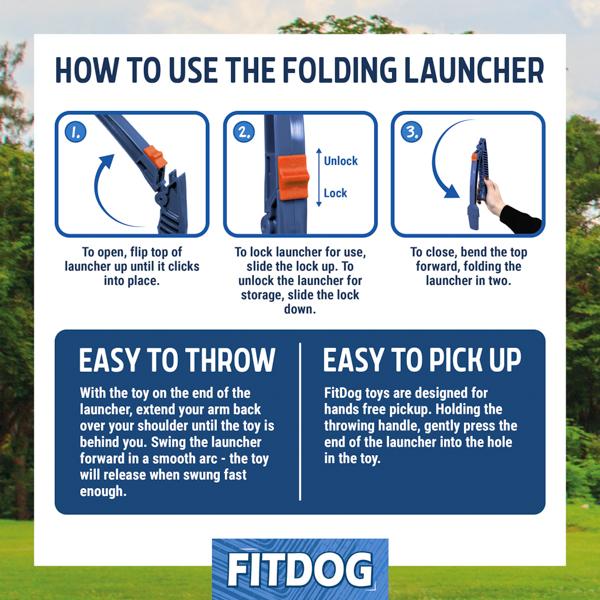 HOW TO USE THE FOLDING LAUNCHER

1.

To open, flip top of launcher up until it clicks into place.

2.

Unlock

Lock

To lock launcher for use, slide the lock up. To unlock the launcher for storage, slide the lock down.

3.

To close, bend the top forward, folding the launcher in two.

EASY TO THROW

With the toy on the end of the launcher, extend your arm back over your shoulder until the toy is behind you. Swing the launcher forward in a smooth arc - the toy will release when swung fast enough.

EASY TO PICK UP

FitDog toys are designed for hands free pickup. Holding the throwing handle, gently press the end of the launcher into the hole in the toy.

FITDOG