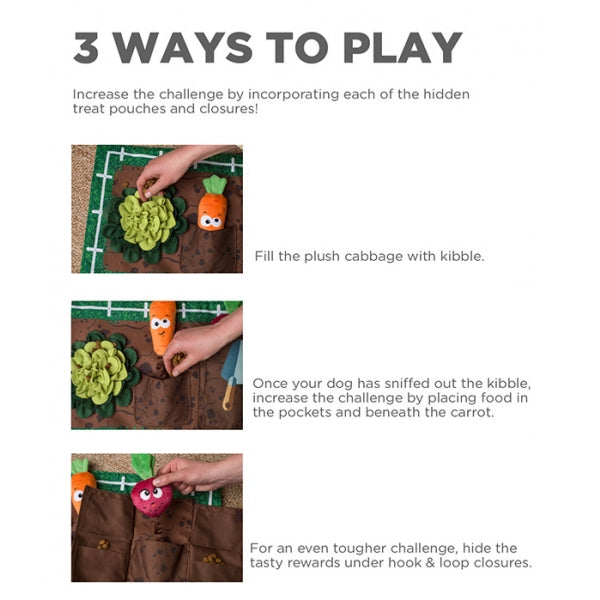 3 WAYS TO PLAY

Increase the challenge by incorporating each of the hidden treat pouches and closures!

Fill the plush cabbage with kibble.

Once your dog has sniffed out the kibble, increase the challenge by placing food in the pockets and beneath the carrot.

For an even tougher challenge, hide the tasty rewards under hook & loop closures.