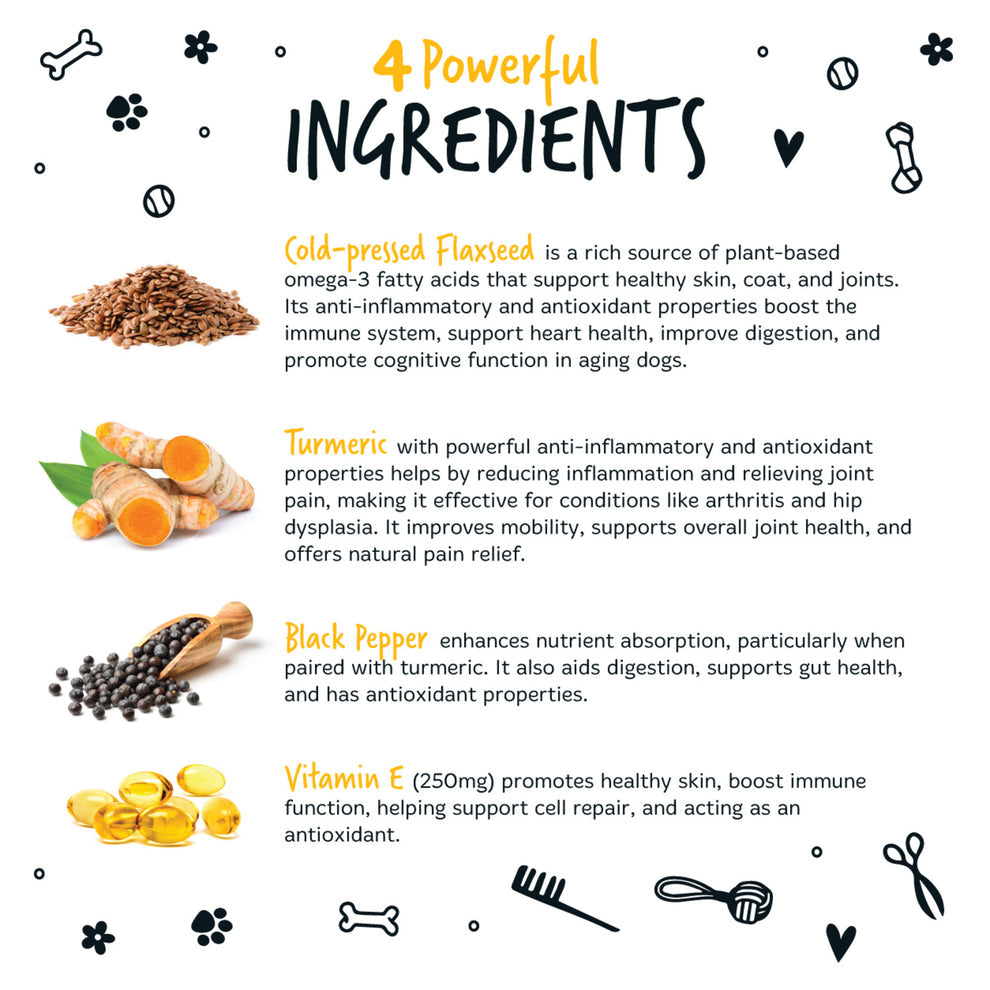 4 Powerful
INGREDIENTS

Cold-pressed Flaxseed is a rich source of plant-based omega-3 fatty acids that support healthy skin, coat, and joints. Its anti-inflammatory and antioxidant properties boost the immune system, support heart health, improve digestion, and promote cognitive function in aging dogs.

Turmeric with powerful anti-inflammatory and antioxidant properties helps by reducing inflammation and relieving joint pain, making it effective for conditions like arthritis and hip dysplasia. It improves mobility, supports overall joint health, and offers natural pain relief.

Black Pepper enhances nutrient absorption, particularly when paired with turmeric. It also aids digestion, supports gut health, and has antioxidant properties.

Vitamin E (250mg) promotes healthy skin, boost immune function, helping support cell repair, and acting as an antioxidant.